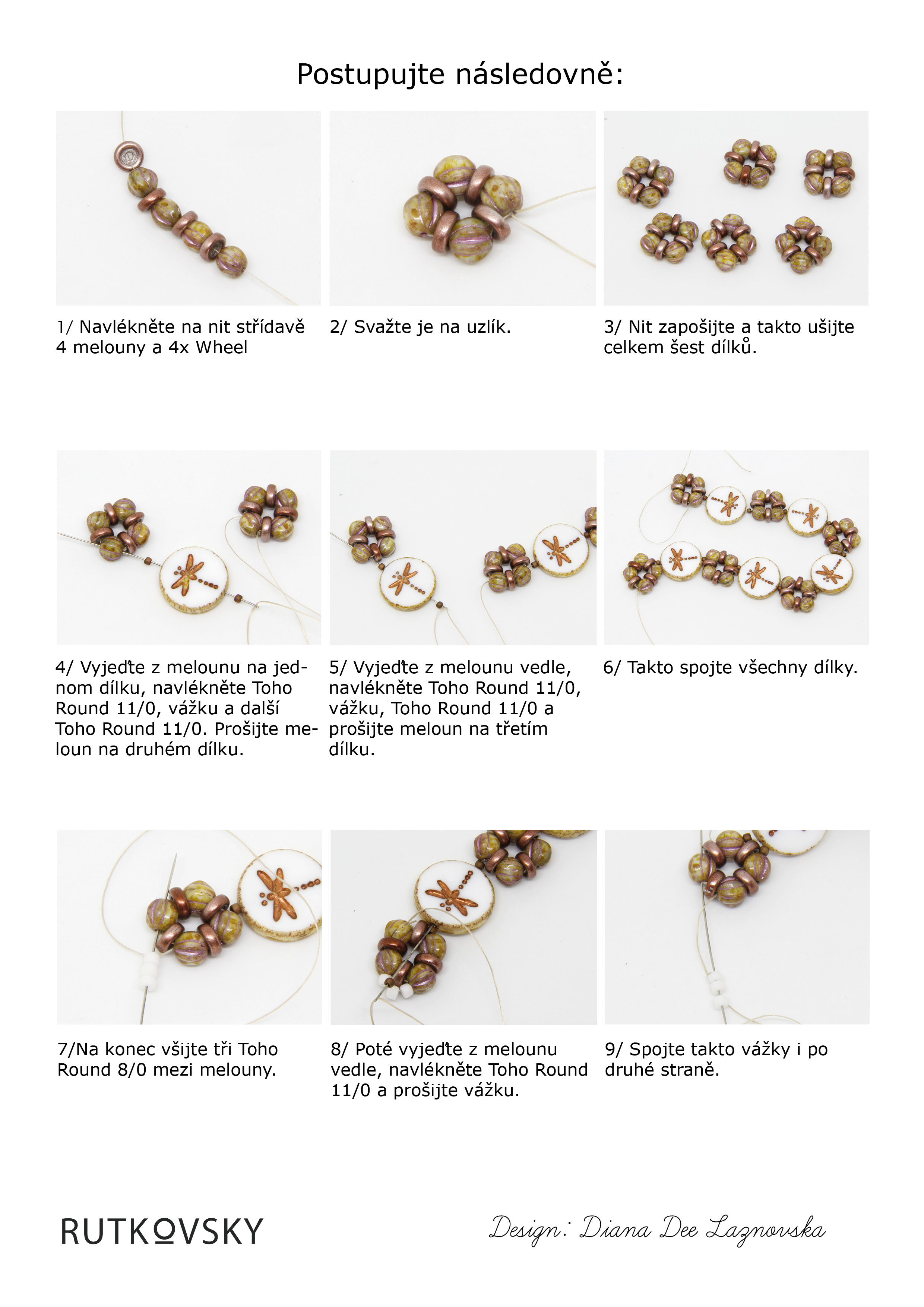 Postupujte následovně:

1/ Navlékněte na nit střídavě 4 melouny a 4x Wheel

2/ Svažte je na uzlík.

3/ Nit zapošijte a takto ušijte celkem šest dílků.

4/ Vyjeďte z melounu na jednom dílku, navlékněte Toho Round 11/0, vážku a další Toho Round 11/0. Prošijte meloun na druhém dílku.

5/ Vyjeďte z melounu vedle, navlékněte Toho Round 11/0, vážku, Toho Round 11/0 a prošijte meloun na třetím dílku.

6/ Takto spojte všechny dílky.

7/Na konec všijte tři Toho Round 8/0 mezi melouny.

8/ Poté vyjeďte z melounu vedle, navlékněte Toho Round 11/0 a prošijte vážku.

9/ Spojte takto vážky i po druhé straně.

RUTKOVSKY

Design: Diana Dee Laznovska